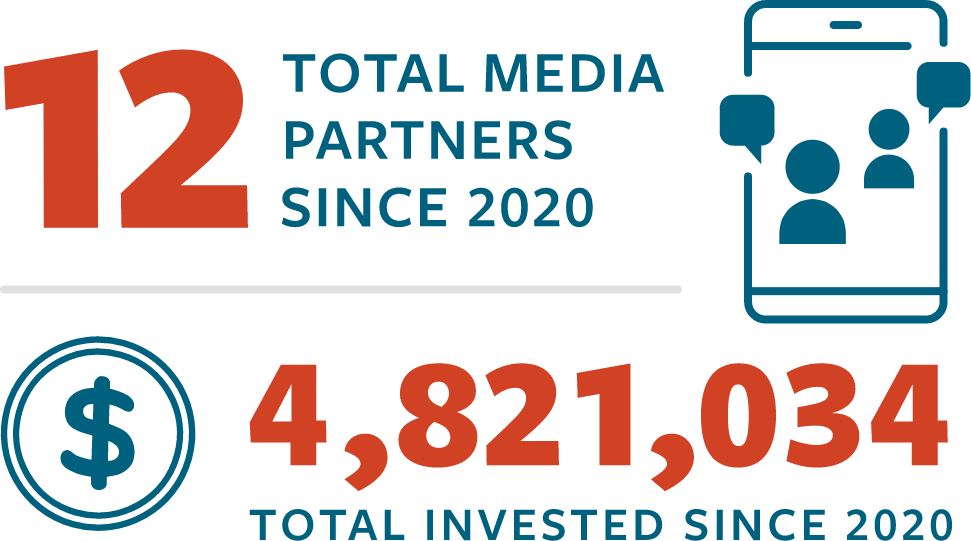 12 TOTAL MEDIA PARTNERS SINCE 2020

$ 4,821,034

TOTAL INVESTED SINCE 2020