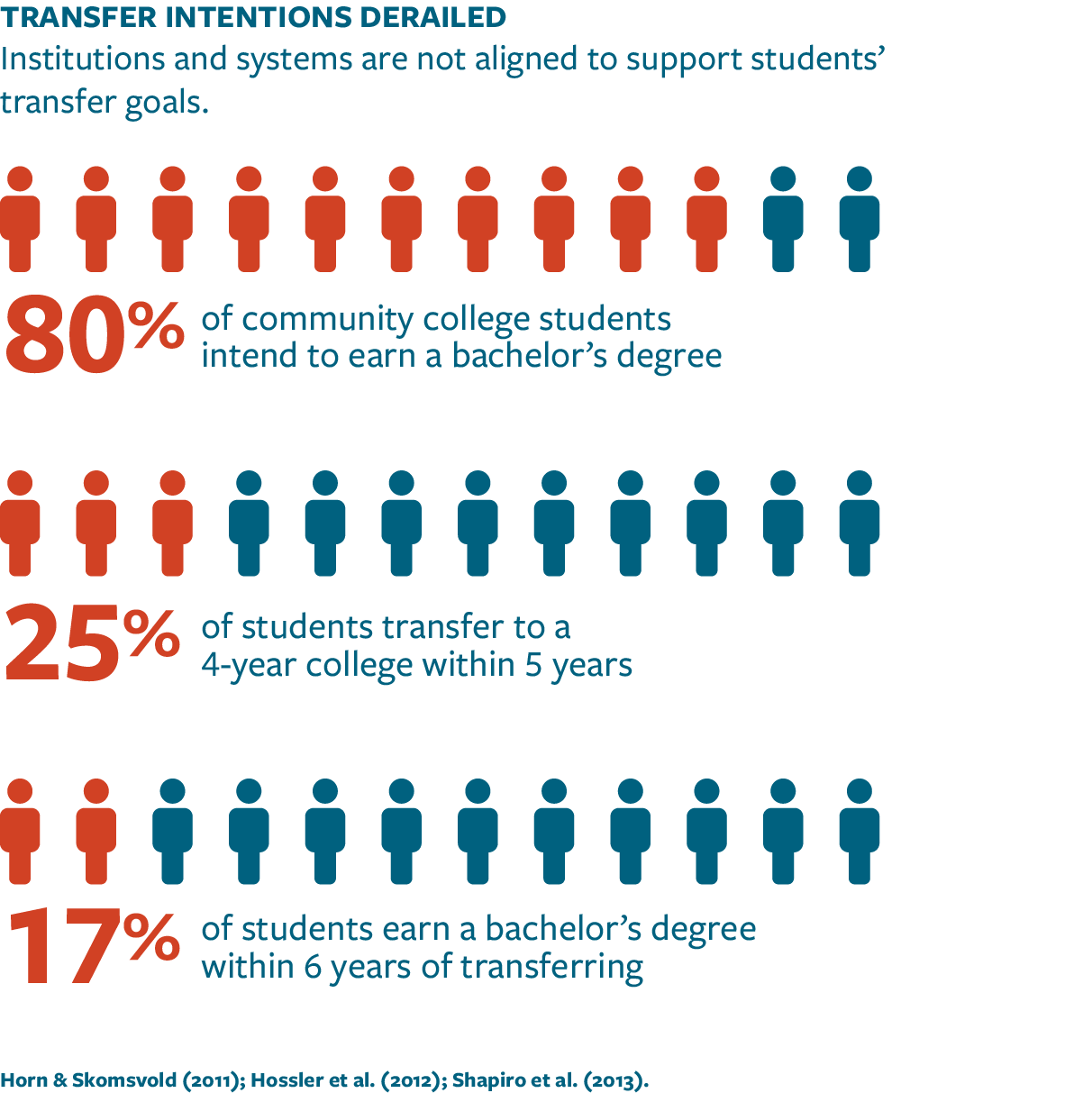 TRANSFER INTENTIONS DERAILED

Institutions and systems are not aligned to support students' transfer goals.

80% of community college students intend to earn a bachelor's degree

25% of students transfer to a 4-year college within 5 years

17% of students earn a bachelor's degree within 6 years of transferring

Horn & Skomsvold (2011); Hossler et al. (2012); Shapiro et al. (2013).