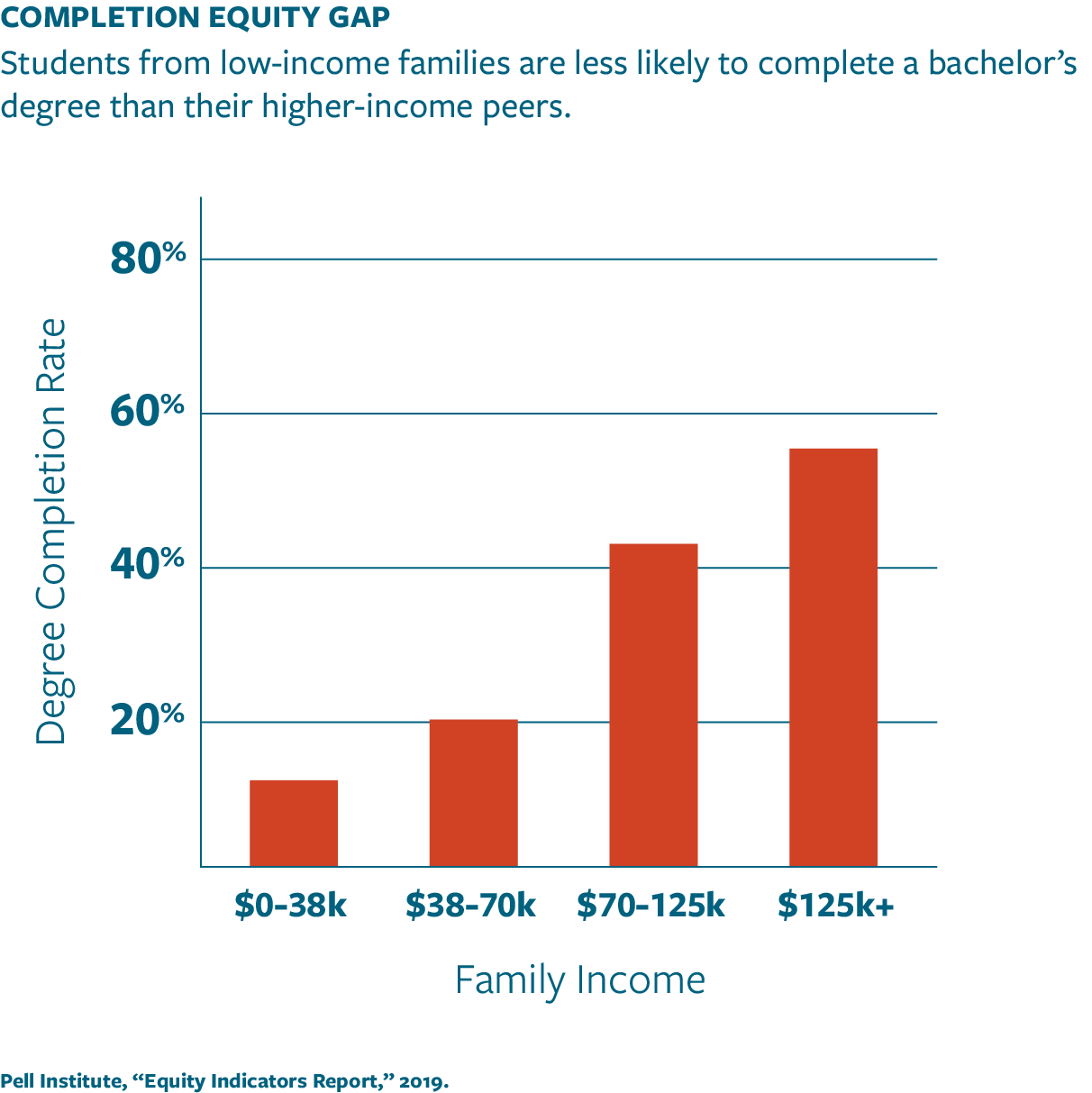 COMPLETION EQUITY GAP
Students from low-income families are less likely to complete a bachelor's degree than their higher-income peers.

Degree Completion Rate

80%
60%
40%
20%

\$0–38k
\$38–70k
\$70–125k
\$125k+

Family Income

Pell Institute, "Equity Indicators Report," 2019.